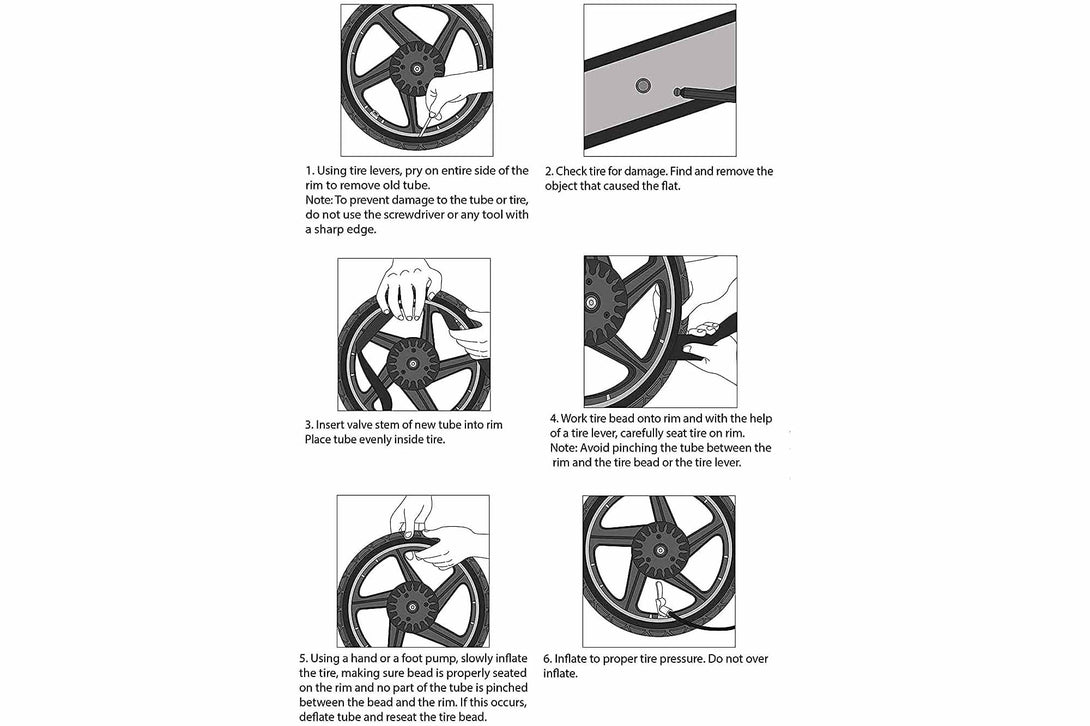 1. Using tire levers, pry on entire side of the rim to remove old tube.
Note: To prevent damage to the tube or tire, do not use the screwdriver or any tool with a sharp edge.

2. Check tire for damage. Find and remove the object that caused the flat.

3. Insert valve stem of new tube into rim Place tube evenly inside tire.

4. Work tire bead onto rim and with the help of a tire lever, carefully seat tire on rim.
Note: Avoid pinching the tube between the rim and the tire bead or the tire lever.

5. Using a hand or a foot pump, slowly inflate the tire, making sure bead is properly seated on the rim and no part of the tube is pinched between the bead and the rim. If this occurs, deflate tube and reseat the tire bead.

6. Inflate to proper tire pressure. Do not over inflate.