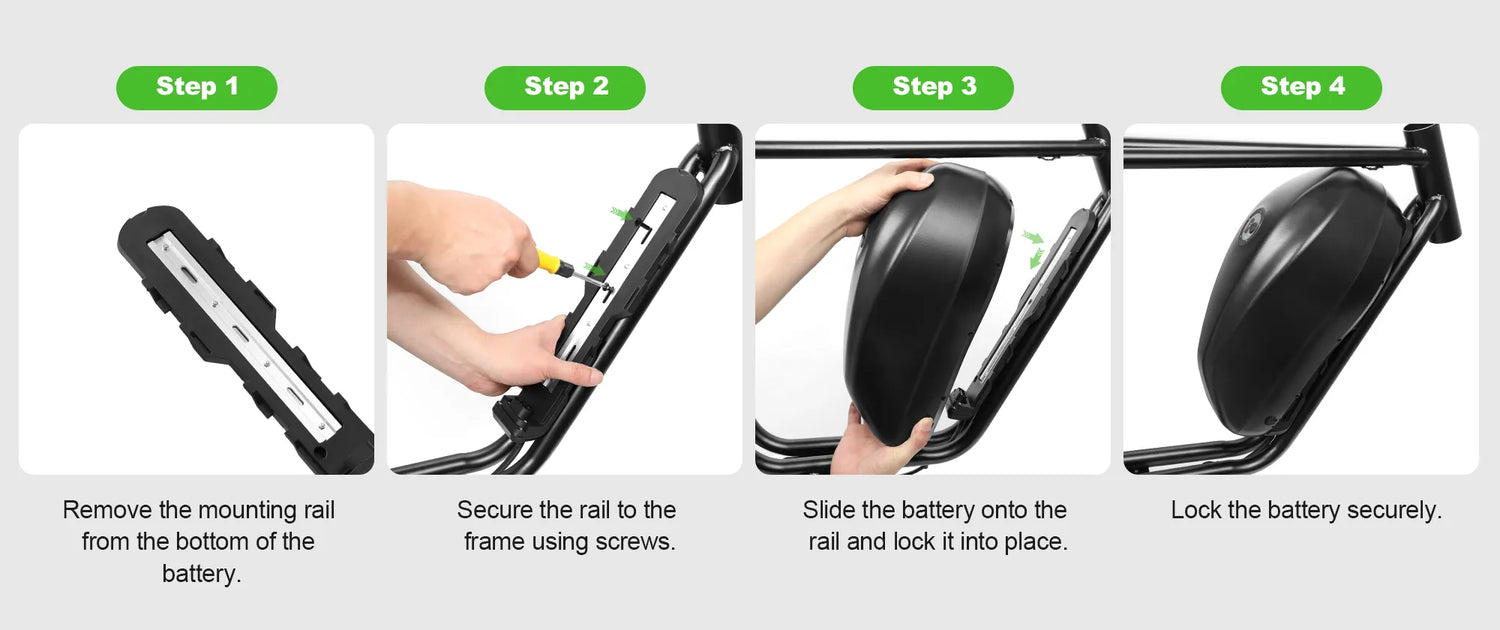 Step 1

Remove the mounting rail from the bottom of the battery.

Step 2

Secure the rail to the frame using screws.

Step 3

Slide the battery onto the rail and lock it into place.

Step 4

Lock the battery securely.