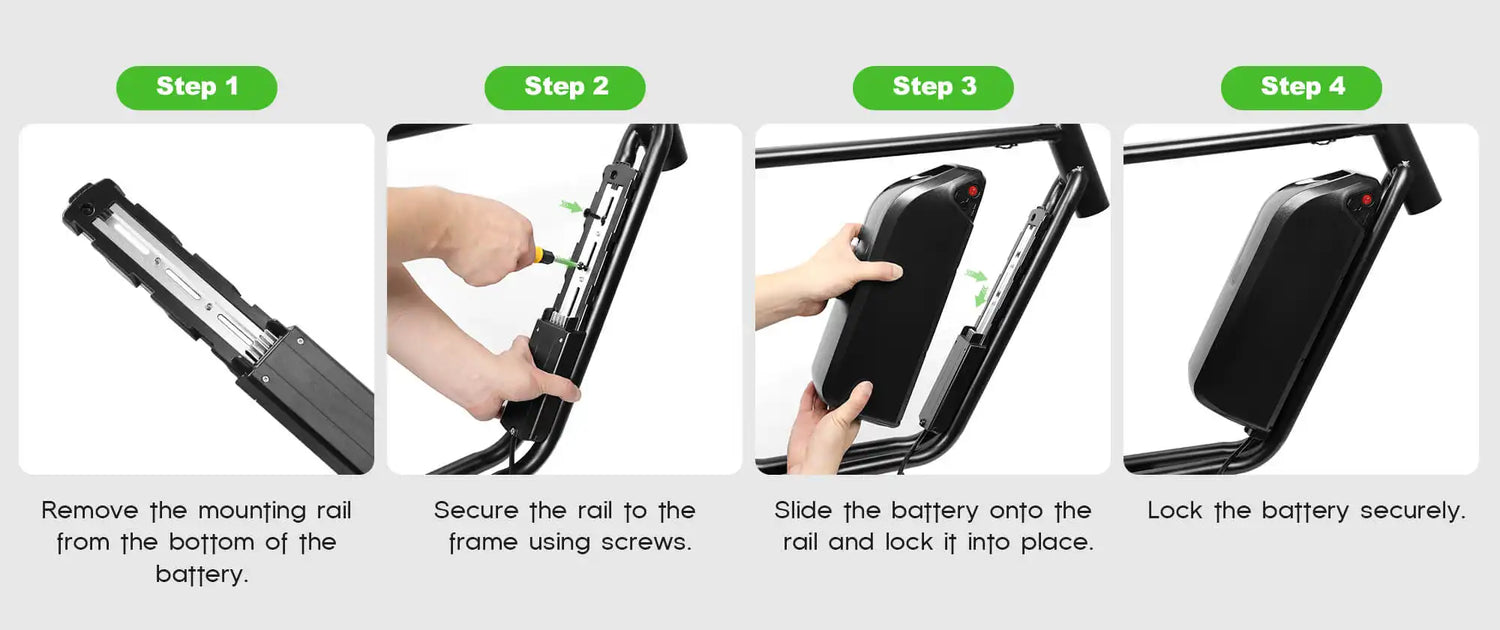 Step 1

Remove the mounting rail from the bottom of the battery.

Step 2

Secure the rail to the frame using screws.

Step 3

Slide the battery onto the rail and lock it into place.

Step 4

Lock the battery securely.